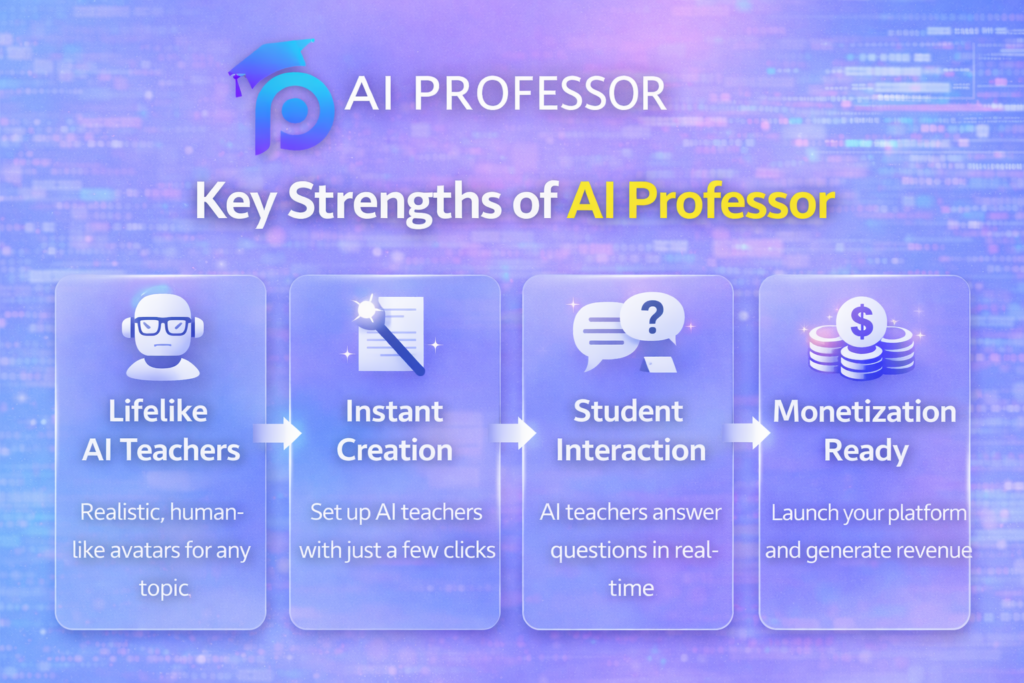 AI PROFESSOR

Key Strengths of AI Professor

Lifelike AI Teachers

Realistic, human-like avatars for any topic.

Instant Creation

Set up AI teachers with just a few clicks

Student Interaction

AI teachers answer questions in real-time

Monetization Ready

Launch your platform and generate revenue